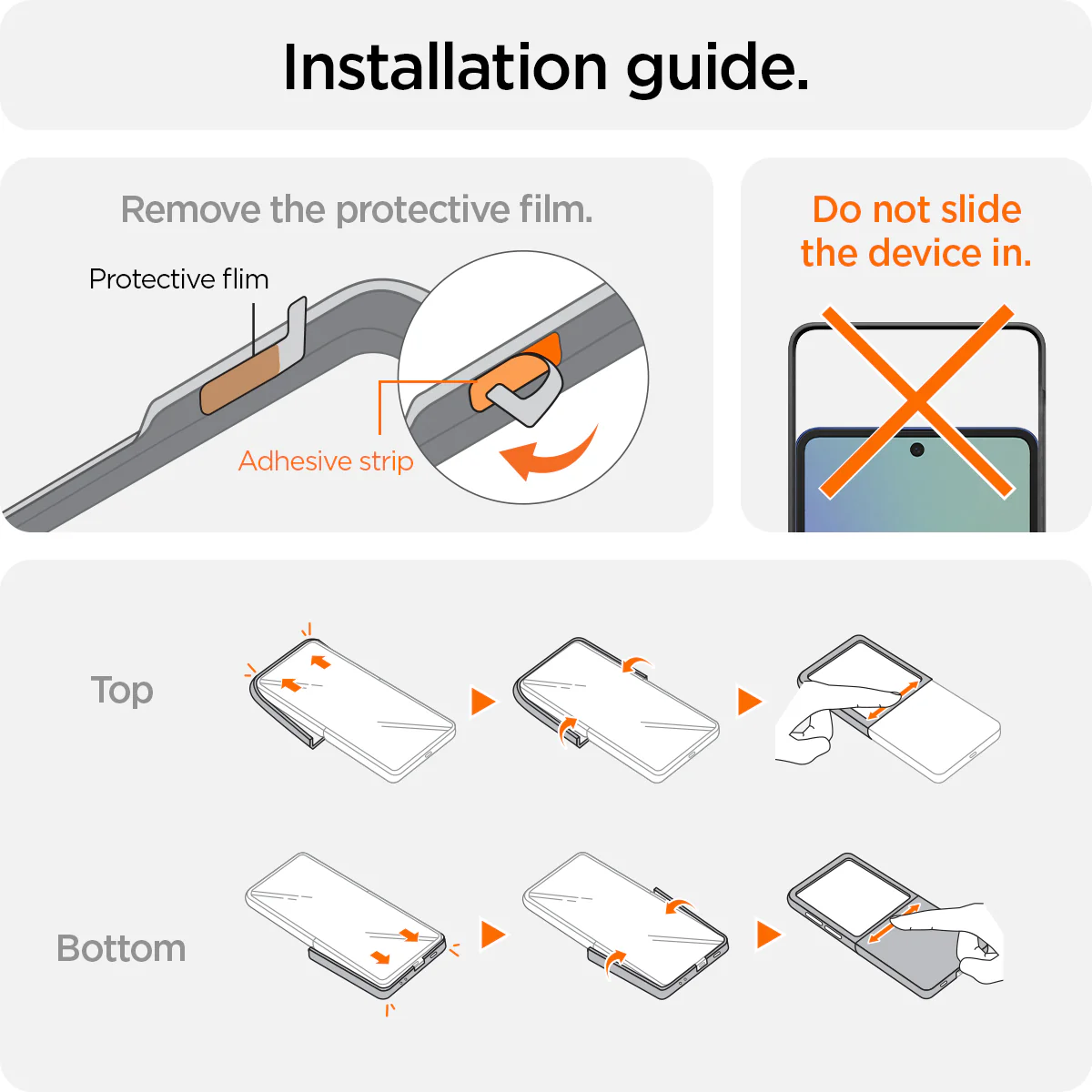 Installation guide.

Remove the protective film.

Protective flim

Adhesive strip

Do not slide the device in.

Top

Bottom